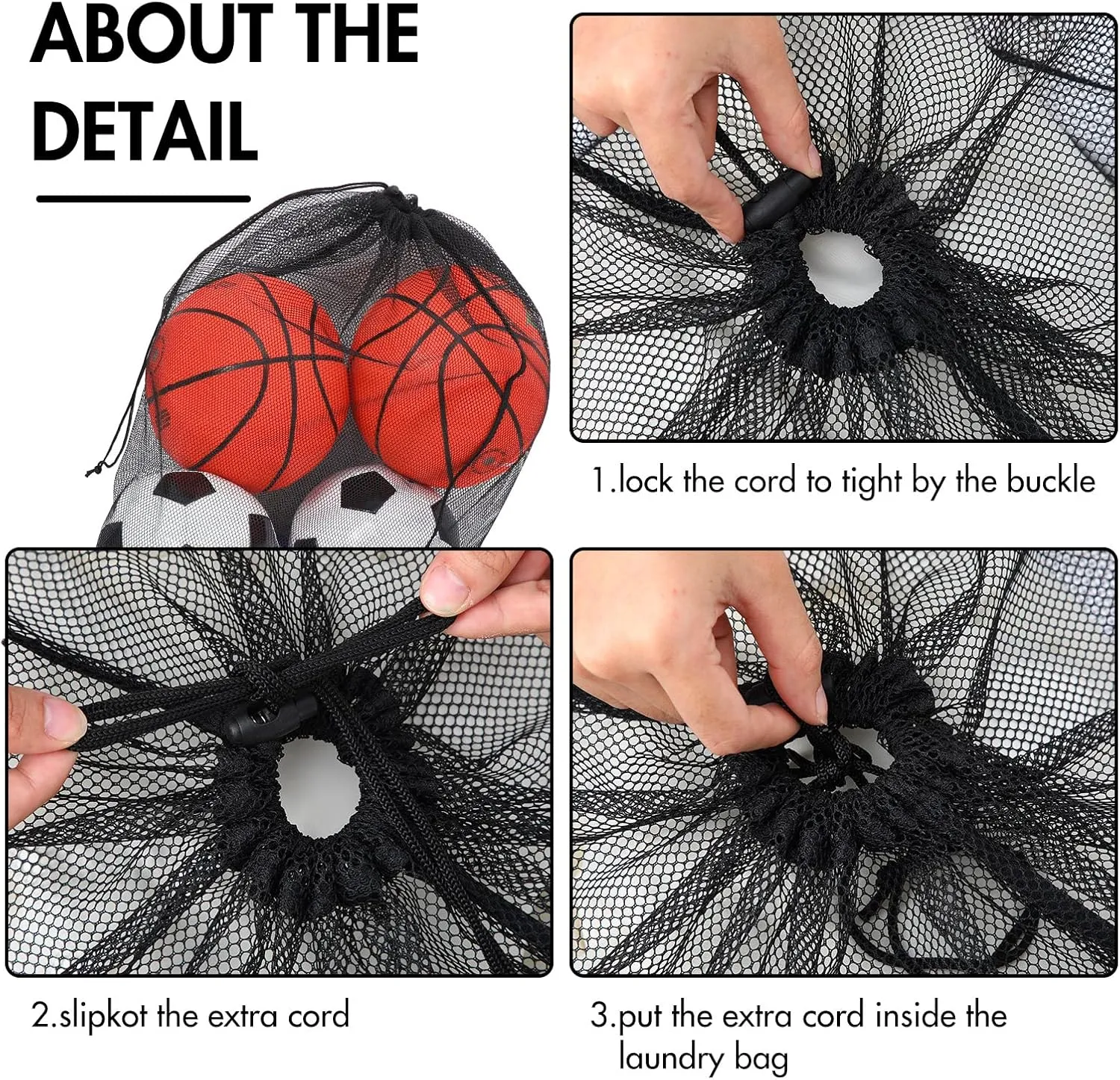 ABOUT THE DETAIL

1.lock the cord to tight by the buckle

2.slipkot the extra cord

3.put the extra cord inside the laundry bag