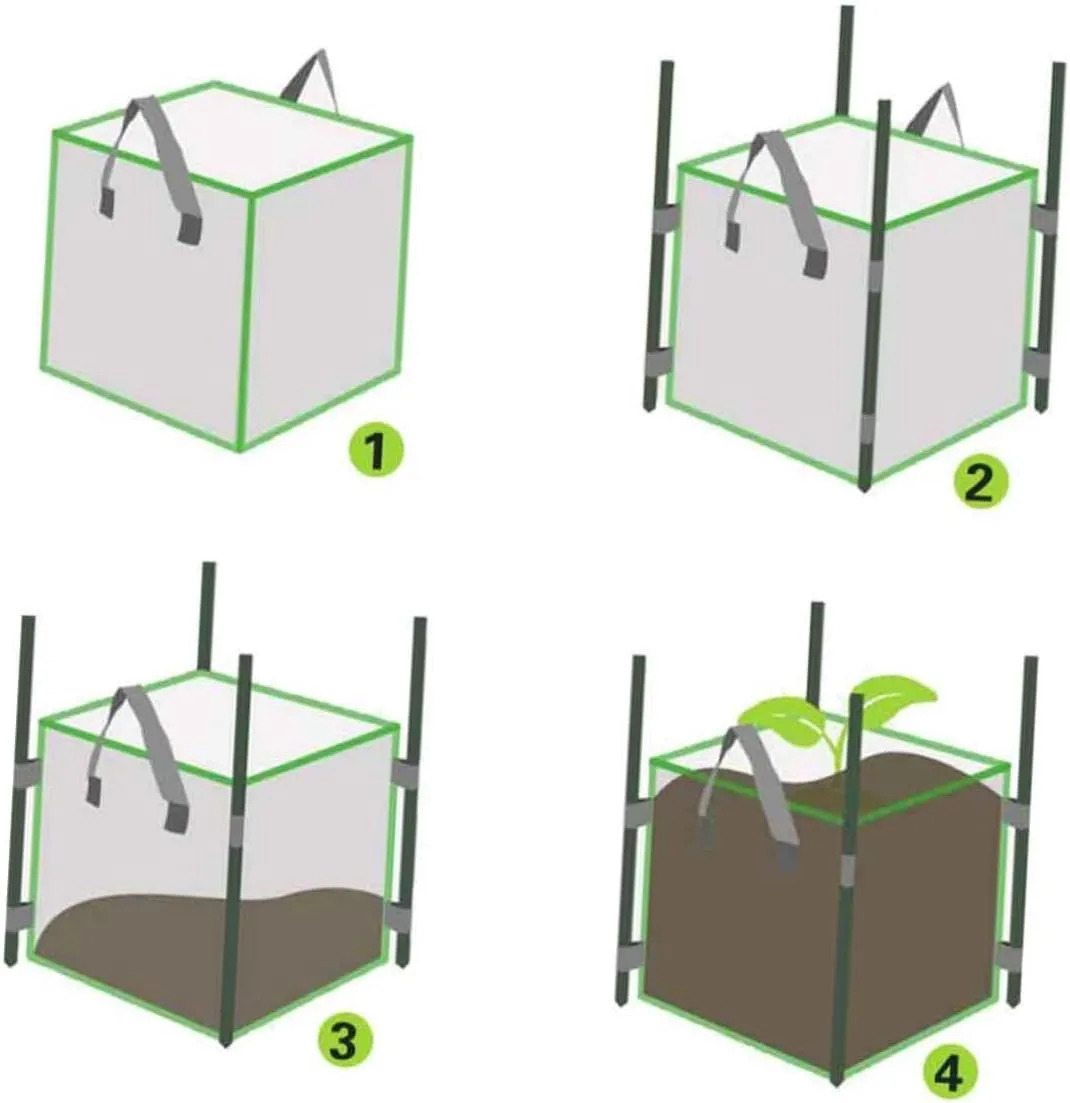 1

2

3

4