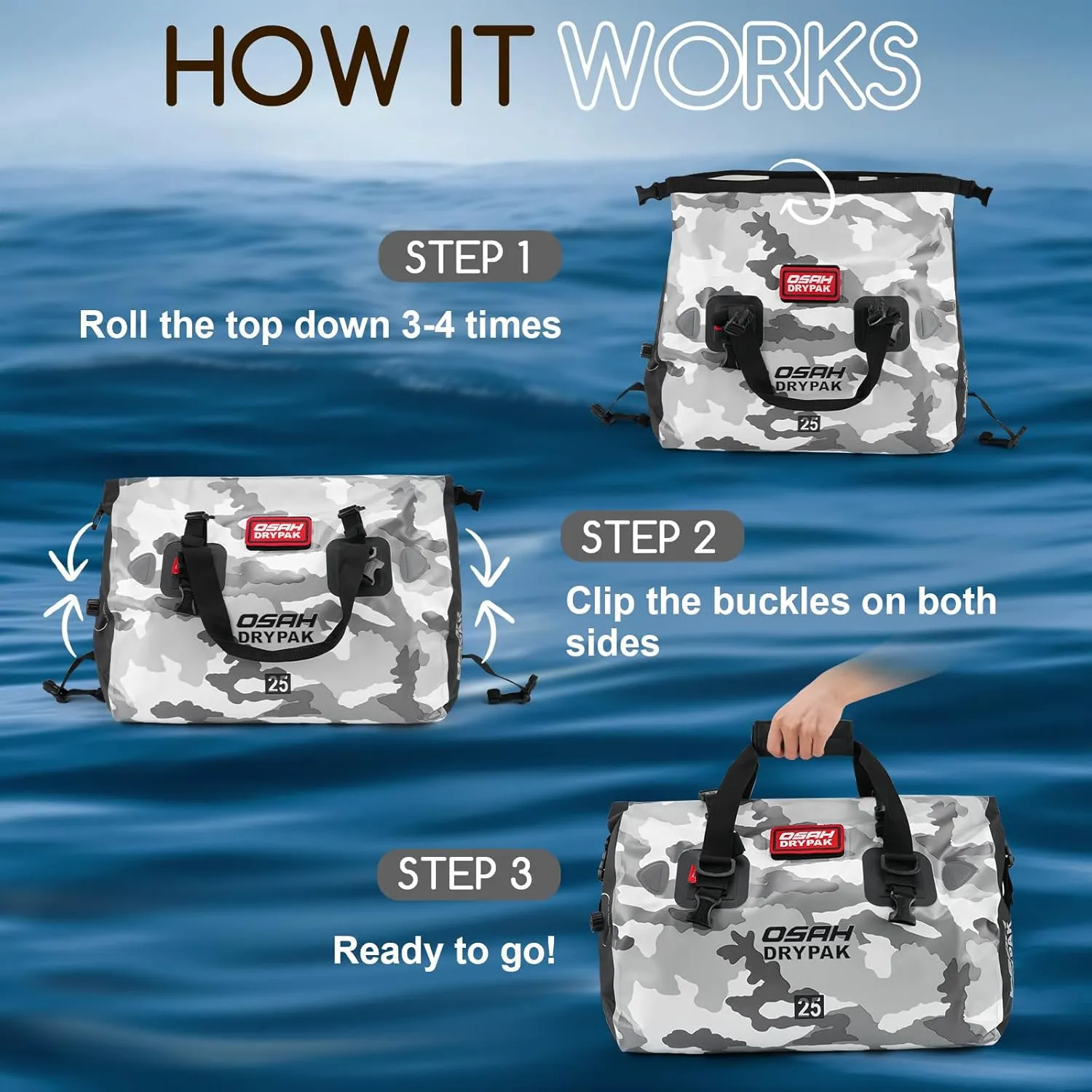 HOW IT WORKS

STEP 1

Roll the top down 3-4 times

OSAH DRYPAK

OSAH DRYPAK

25

OSAH DRYPAK

OSAH DRYPAK

25

STEP 2

Clip the buckles on both sides

STEP 3

Ready to go!

OSAH DRYPAK

OSAH DRYPAK

25