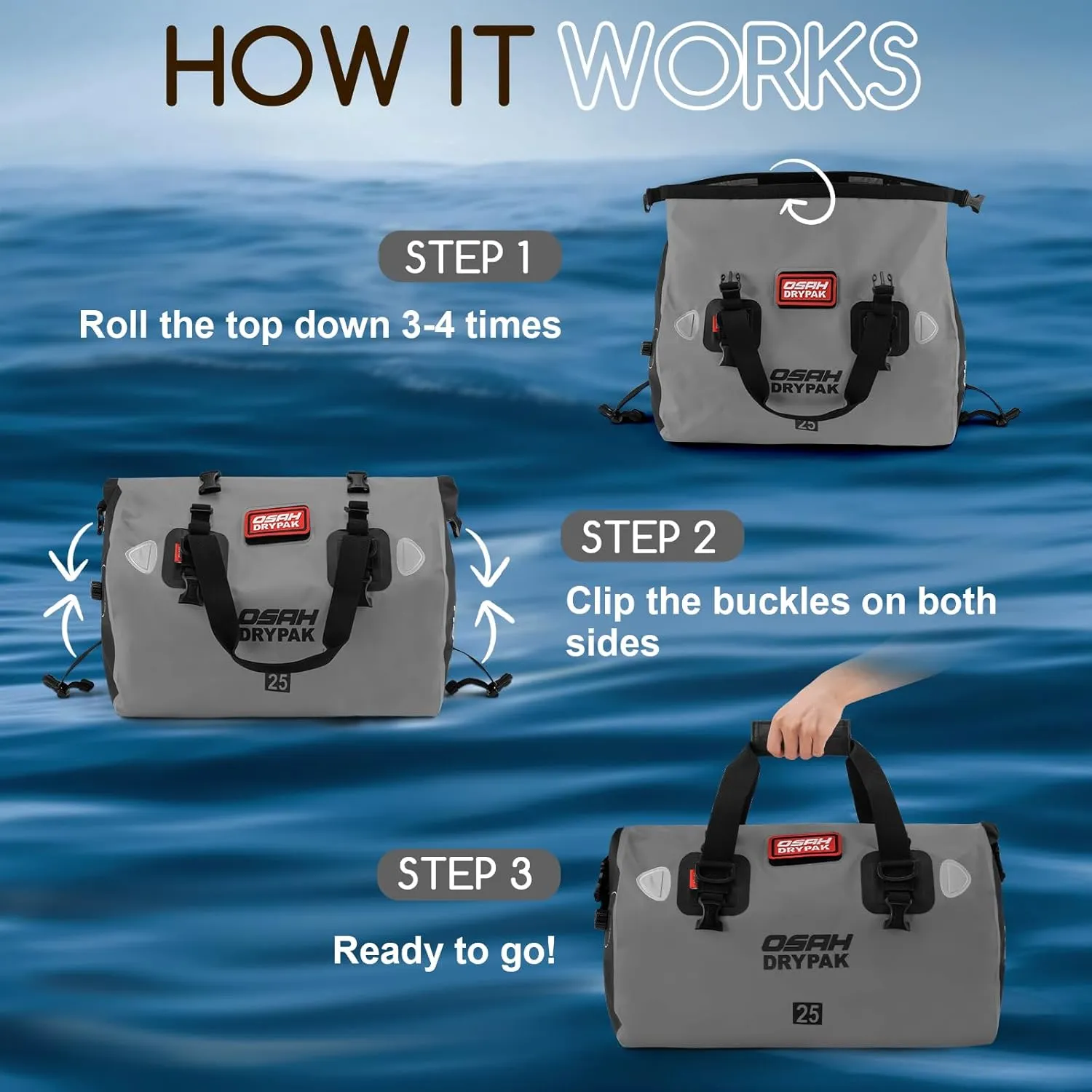 HOW IT WORKS

STEP 1

Roll the top down 3-4 times

OSAH DRYPAK

OSAH DRYPAK

25

OSAH DRYPAK

OSAH DRYPAK

25

STEP 2

Clip the buckles on both sides

STEP 3

Ready to go!

OSAH DRYPAK

OSAH DRYPAK

25